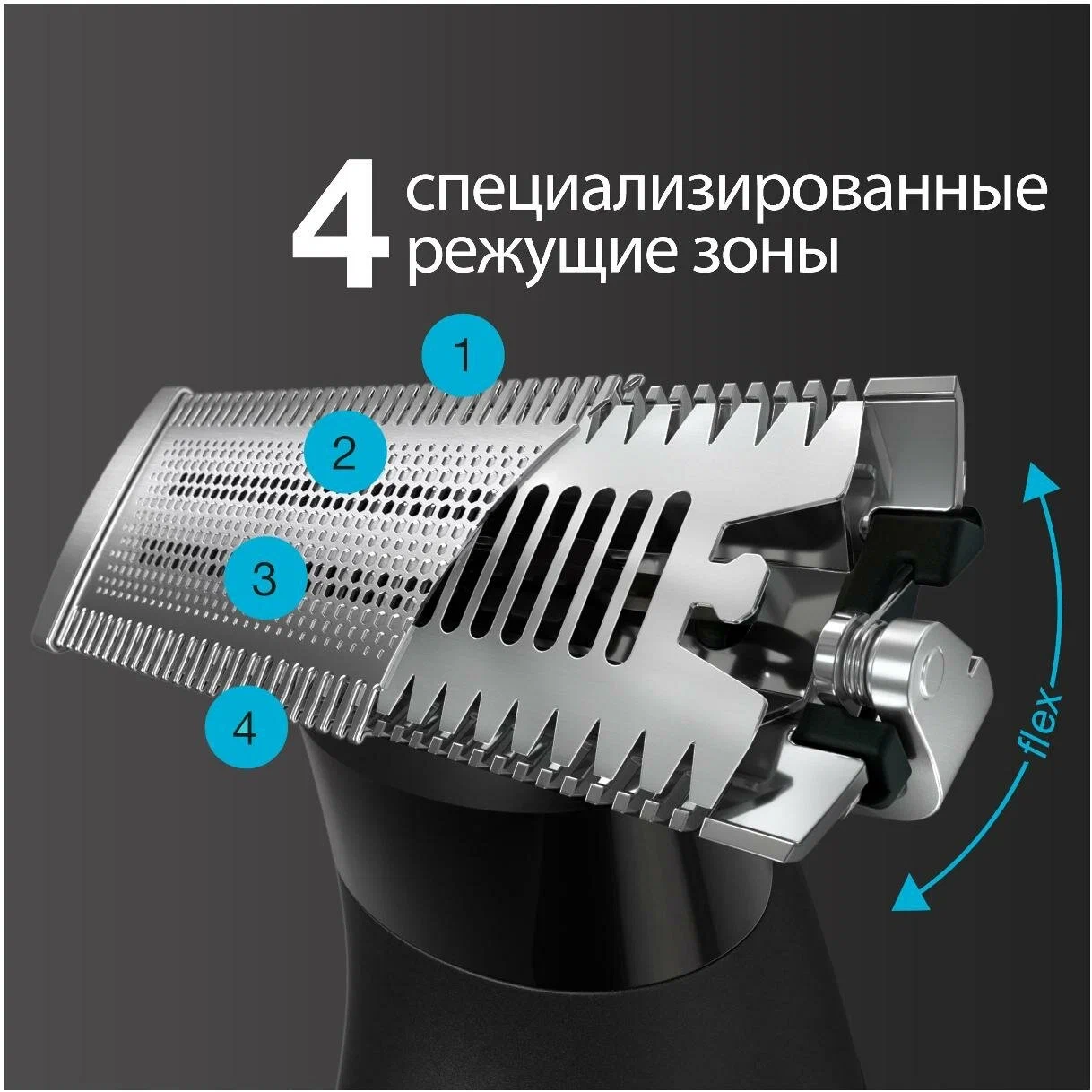 4 специализированные режущие зоны

1

2

3

4

flex